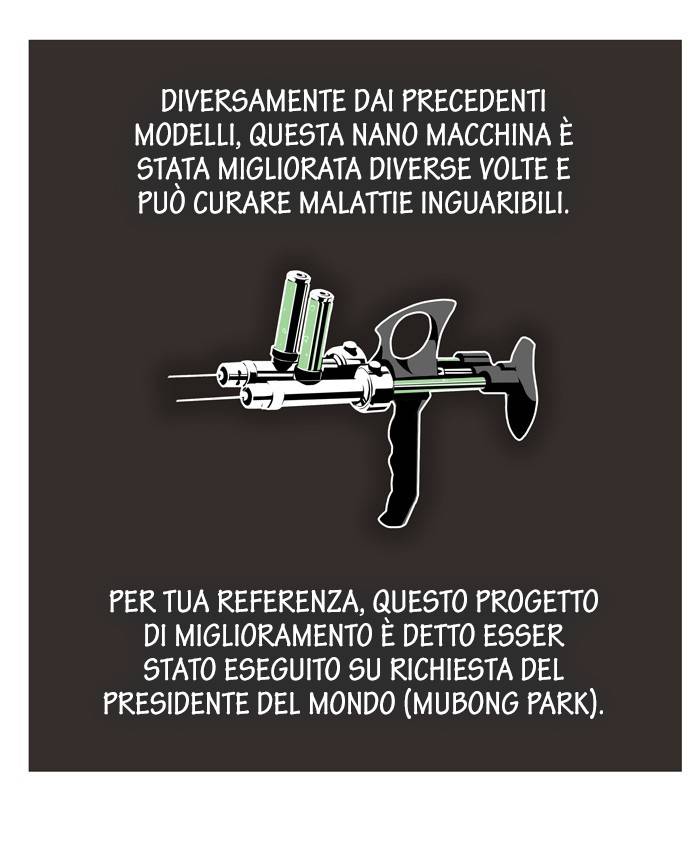 DIVERSAMENTE DAI PRECEDENTI MODELLI, QUESTA NANO MACCHINA È STATA MIGLIORATA DIVERSE VOLTE E PUÒ CURARE MALATTIE INGUARIBILI.

PER TUA REFERENZA, QUESTO PROGETTO DI MIGLIORAMENTO È DETTO ESSER STATO ESEGUITO SU RICHIESTA DEL PRESIDENTE DEL MONDO (MUBONG PARK).