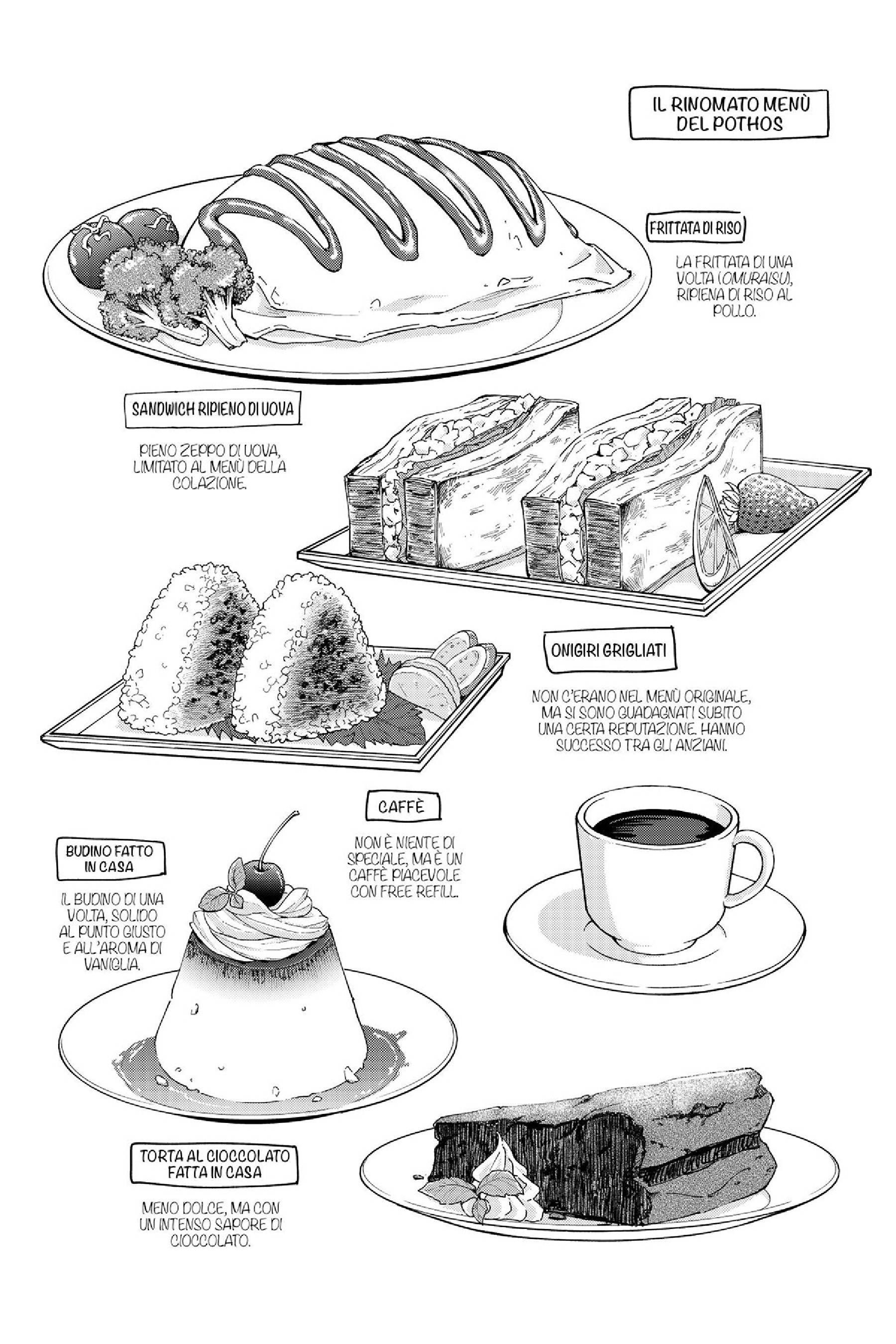 IL RINOMATO MENÙ DEL POTHOS

FRITTATA DI RISO

LA FRITTATA DI UNA VOLTA (OMURAISU), RIPIENA DI RISO AL POLLO.

SANDWICH RIPIENO DI UOVA

PIENO ZEPPO DI UOVA, LIMITATO AL MENÙ DELLA COLAZIONE.

ONIGIRI GRIGLIATI

NON C'ERANO NEL MENÙ ORIGINALE, MA SI SONO GUADAGNATI SUBITO UNA CERTA REPUTAZIONE. HANNO SUCCESSO TRA GLI ANZIANI.

CAFFÈ

NON È NIENTE DI SPECIALE, MA È UN CAFFÈ PIACEVOLE CON FREE REFILL.

BUDINO FATTO IN CASA

IL BUDINO DI UNA VOLTA, SOLIDO AL PUNTO GIUSTO E ALL'AROMA DI VANIGLIA.

TORTA AL CIOCCOLATO FATTA IN CASA

MENO DOLCE, MA CON UN INTENSO SAPORE DI CIOCCOLATO.