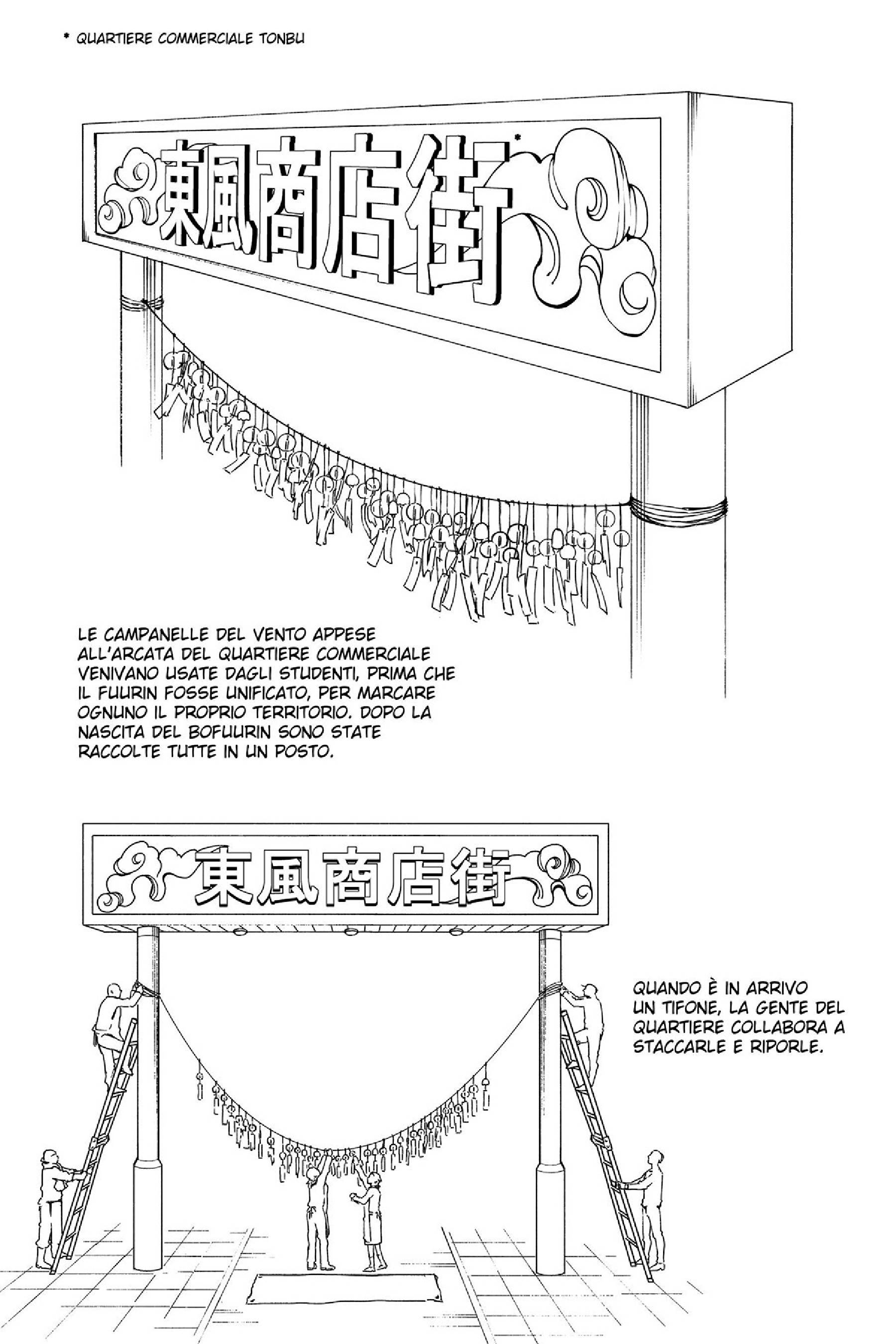 * QUARTIERE COMMERCIALE TONBU

東風商店街*

LE CAMPANELLE DEL VENTO APPESE ALL'ARCATA DEL QUARTIERE COMMERCIALE VENIVANO USATE DAGLI STUDENTI, PRIMA CHE IL FUURIN FOSSE UNIFICATO, PER MARCARE OGNUNO IL PROPRIO TERRITORIO. DOPO LA NASCITA DEL BOFUURIN SONO STATE RACCOLTE TUTTE IN UN POSTO.

東風商店街

QUANDO È IN ARRIVO UN TIFONE, LA GENTE DEL QUARTIERE COLLABORA A STACCARLE E RIPORLE.