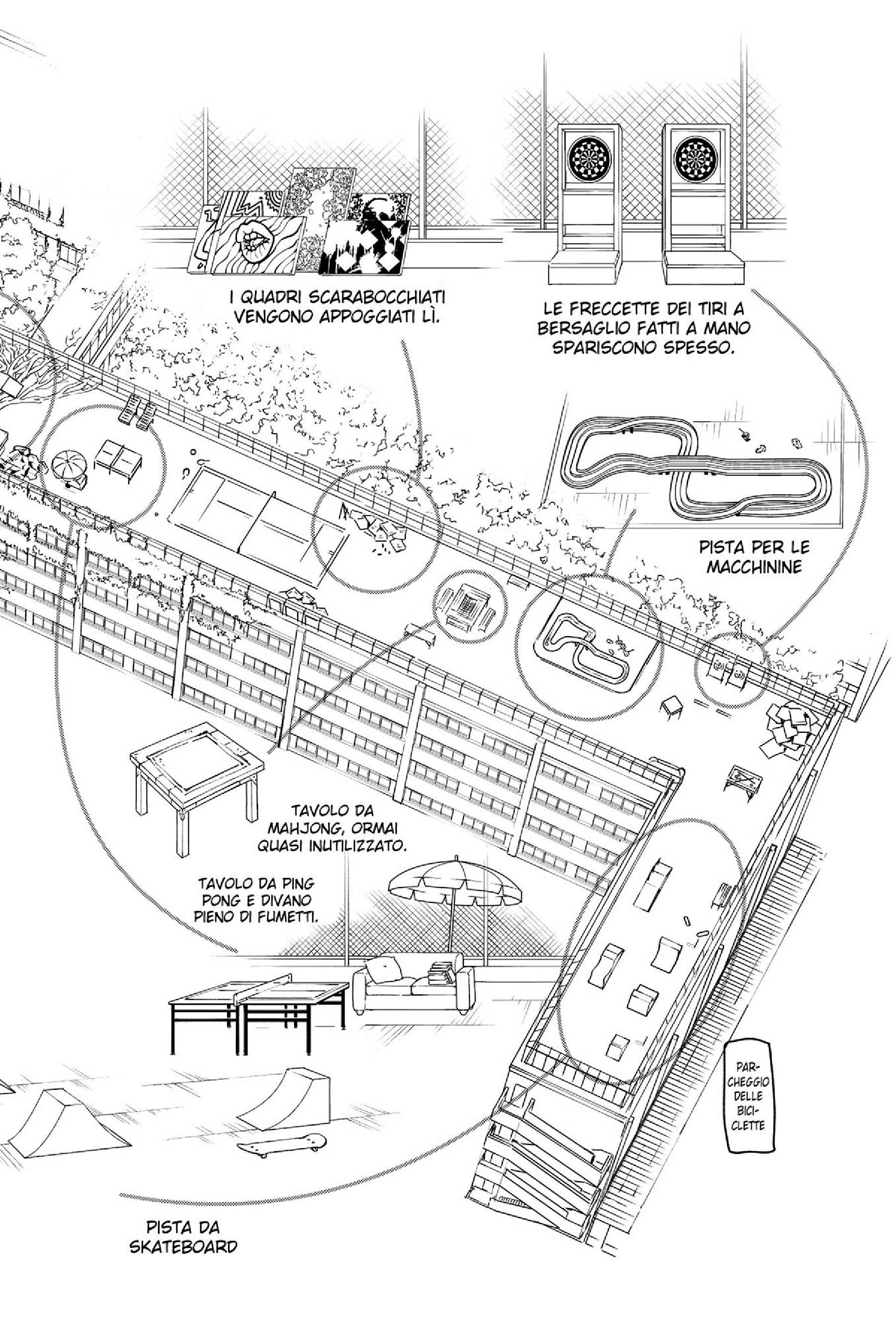 I QUADRI SCARABOCCHIATI VENGONO APPOGGIATI LÌ.

LE FRECCETTE DEI TIRI A BERSAGLIO FATTI A MANO SPARISCONO SPESSO.

PISTA PER LE MACCHININE

TAVOLO DA MAHJONG, ORMAI QUASI INUTILIZZATO.

TAVOLO DA PING PONG E DIVANO PIENO DI FUMETTI.

PARCHEGGIO DELLE BICICLETTE

PISTA DA SKATEBOARD